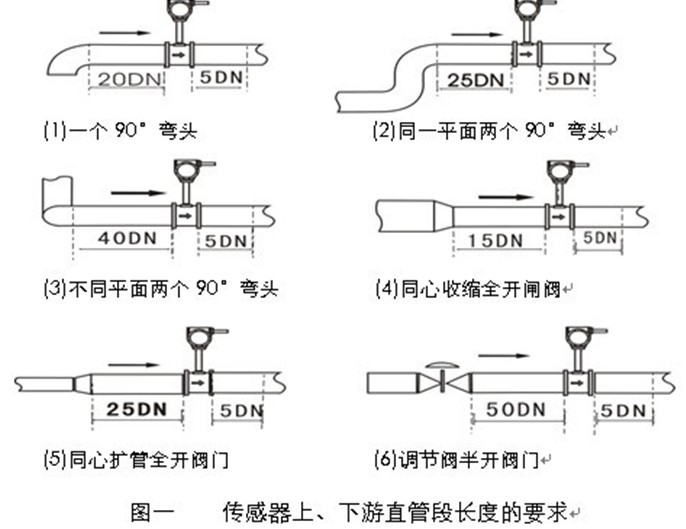 20DN

5DN

(1)一个 90° 弯头

25DN

5DN

(2)同一平面两个 90° 弯头

40DN

5DN

(3)不同平面两个 90° 弯头

15DN

5DN

(4)同心收缩全开闸阀

25DN

5DN

(5)同心扩管全开阀门

50DN

5DN

(6)调节阀半开阀门

图一 传感器上、下游直管段长度的要求